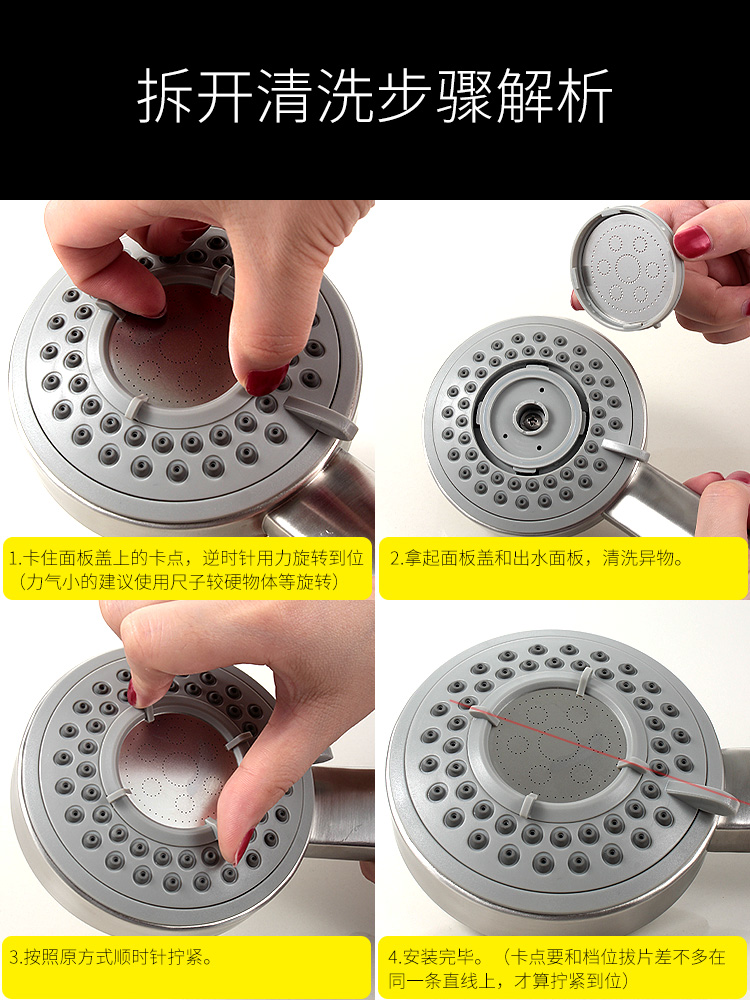 拆开清洗步骤解析

1.卡住面板盖上的卡点，逆时针用力旋转到位（力气小的建议使用尺子较硬物体等旋转）

2.拿起面板盖和出水面板，清洗异物。

3.按照原方式顺时针拧紧。

4.安装完毕。（卡点要和档位拔片差不多在同一条直线上，才算拧紧到位）