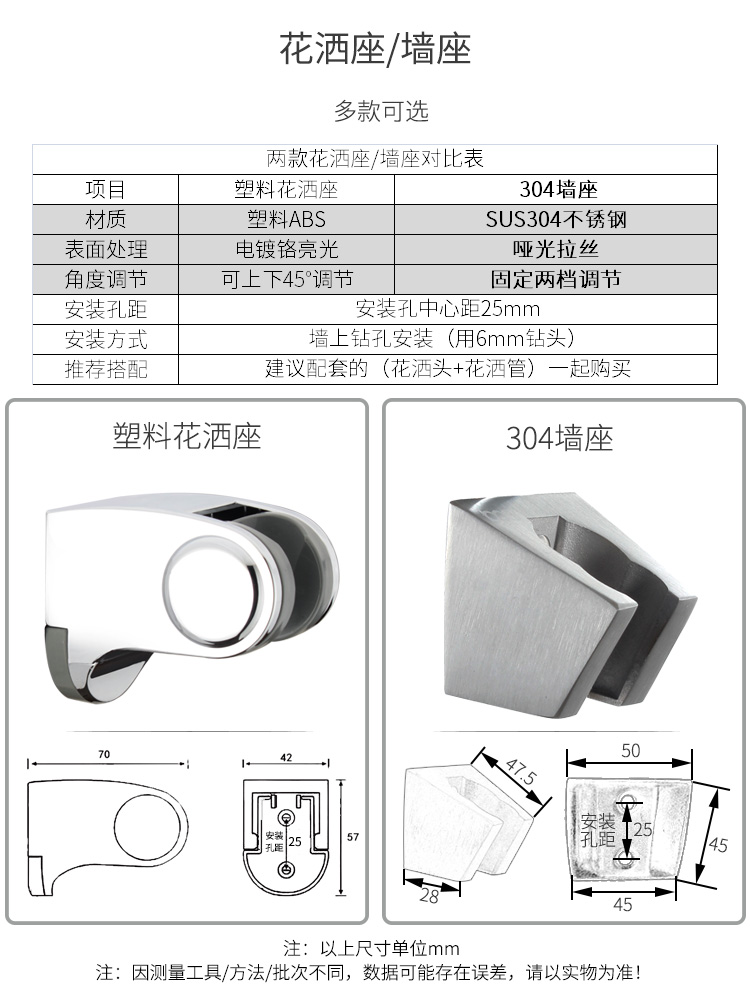 花洒座/墙座

多款可选

| 两款花洒座/墙座对比表 | | |
|---|---|---|
| 项目 | 塑料花洒座 | 304墙座 |
| 材质 | 塑料ABS | SUS304不锈钢 |
| 表面处理 | 电镀铬亮光 | 哑光拉丝 |
| 角度调节 | 可上下45°调节 | 固定两档调节 |
| 安装孔距 | 安装孔中心距25mm | |
| 安装方式 | 墙上钻孔安装（用6mm钻头） | |
| 推荐搭配 | 建议配套的（花洒头+花洒管）一起购买 | |

塑料花洒座

70

42

安装孔距

25

57

304墙座

47.5

28

50

安装孔距

25

45

45

注：以上尺寸单位mm
注：因测量工具/方法/批次不同，数据可能存在误差，请以实物为准！