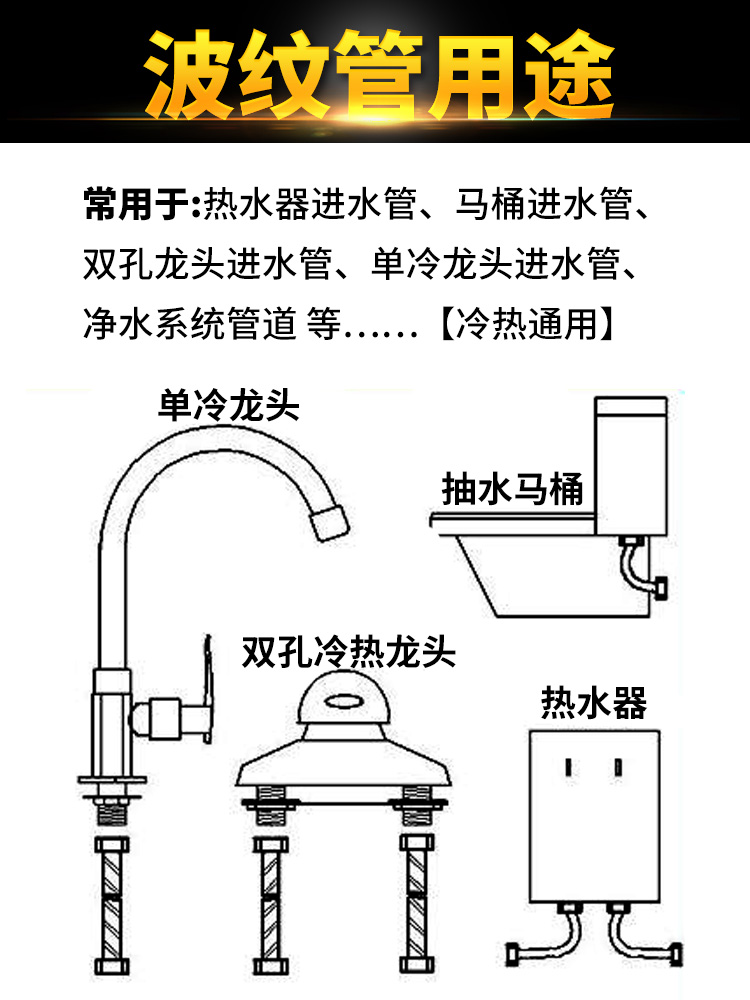 波纹管用途

常用于:热水器进水管、马桶进水管、双孔龙头进水管、单冷龙头进水管、净水系统管道 等……【冷热通用】

单冷龙头

抽水马桶

双孔冷热龙头

热水器