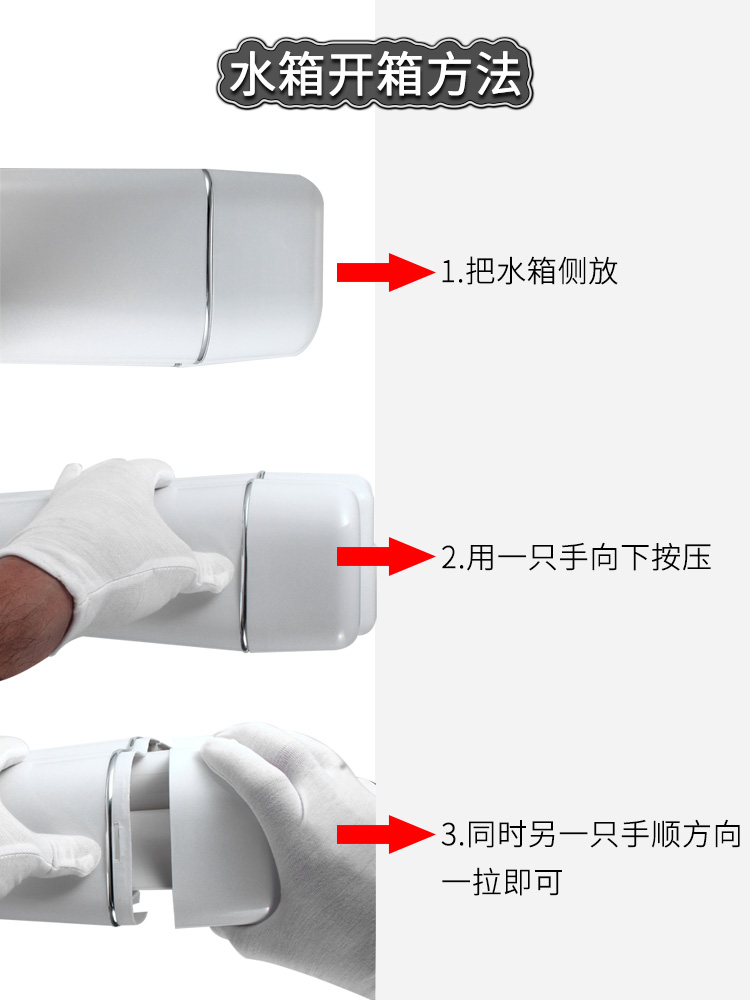 水箱开箱方法

1.把水箱侧放

2.用一只手向下按压

3.同时另一只手顺方向一拉即可