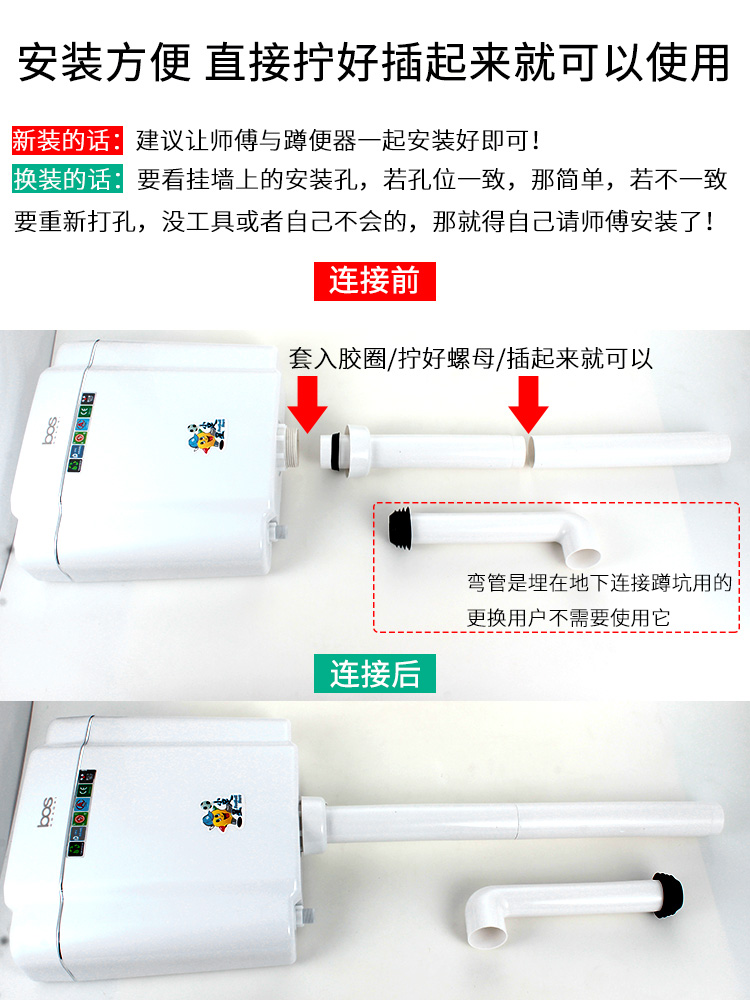 安装方便 直接拧好插起来就可以使用

新装的话：建议让师傅与蹲便器一起安装好即可！

换装的话：要看挂墙上的安装孔，若孔位一致，那简单，若不一致要重新打孔，没工具或者自己不会的，那就得自己请师傅安装了！

连接前

套入胶圈/拧好螺母/插起来就可以

bos

弯管是埋在地下连接蹲坑用的
更换用户不需要使用它

连接后

bos