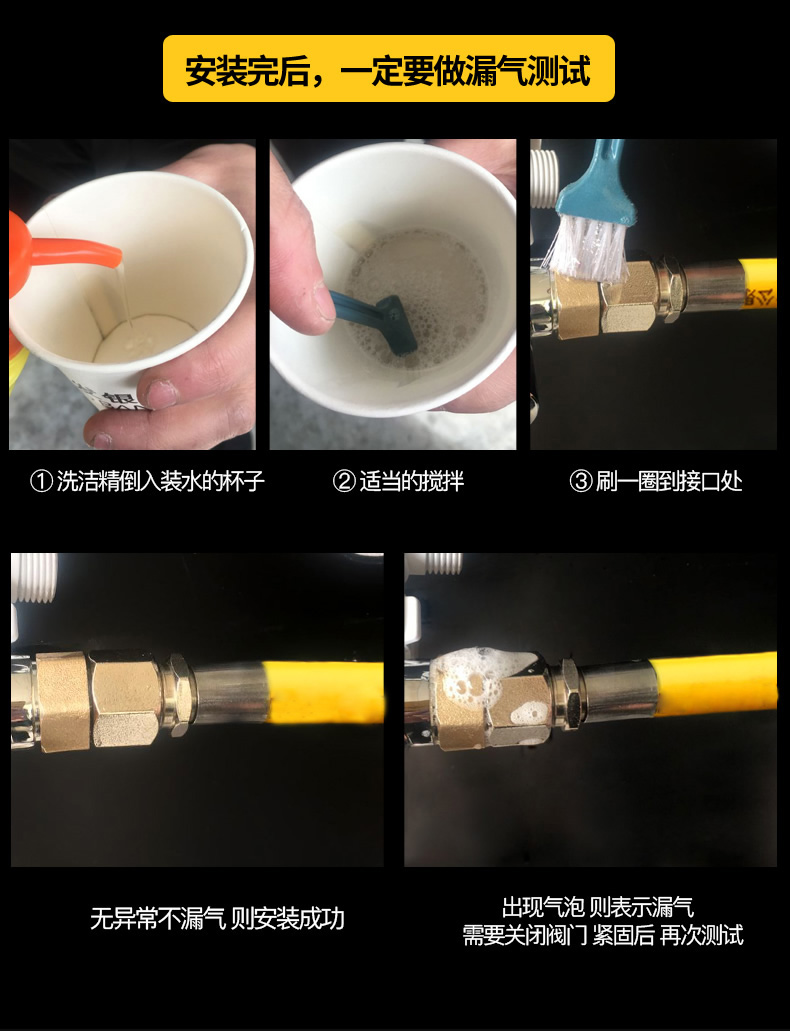 安装完后，一定要做漏气测试

① 洗洁精倒入装水的杯子

② 适当的搅拌

③ 刷一圈到接口处

无异常不漏气 则安装成功

出现气泡 则表示漏气
需要关闭阀门 紧固后 再次测试